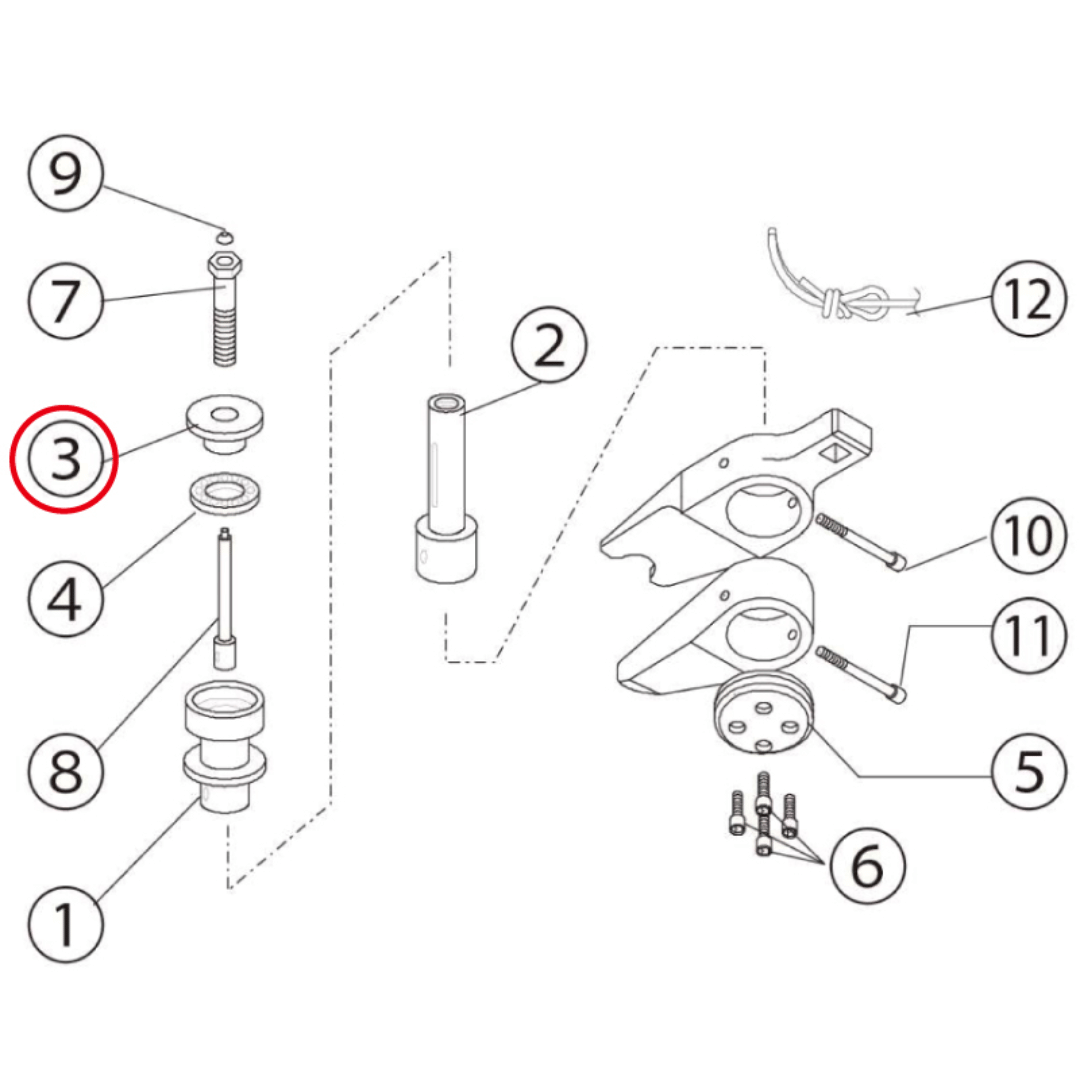 9
7
3
4
8
1
2
12
10
11
5
6